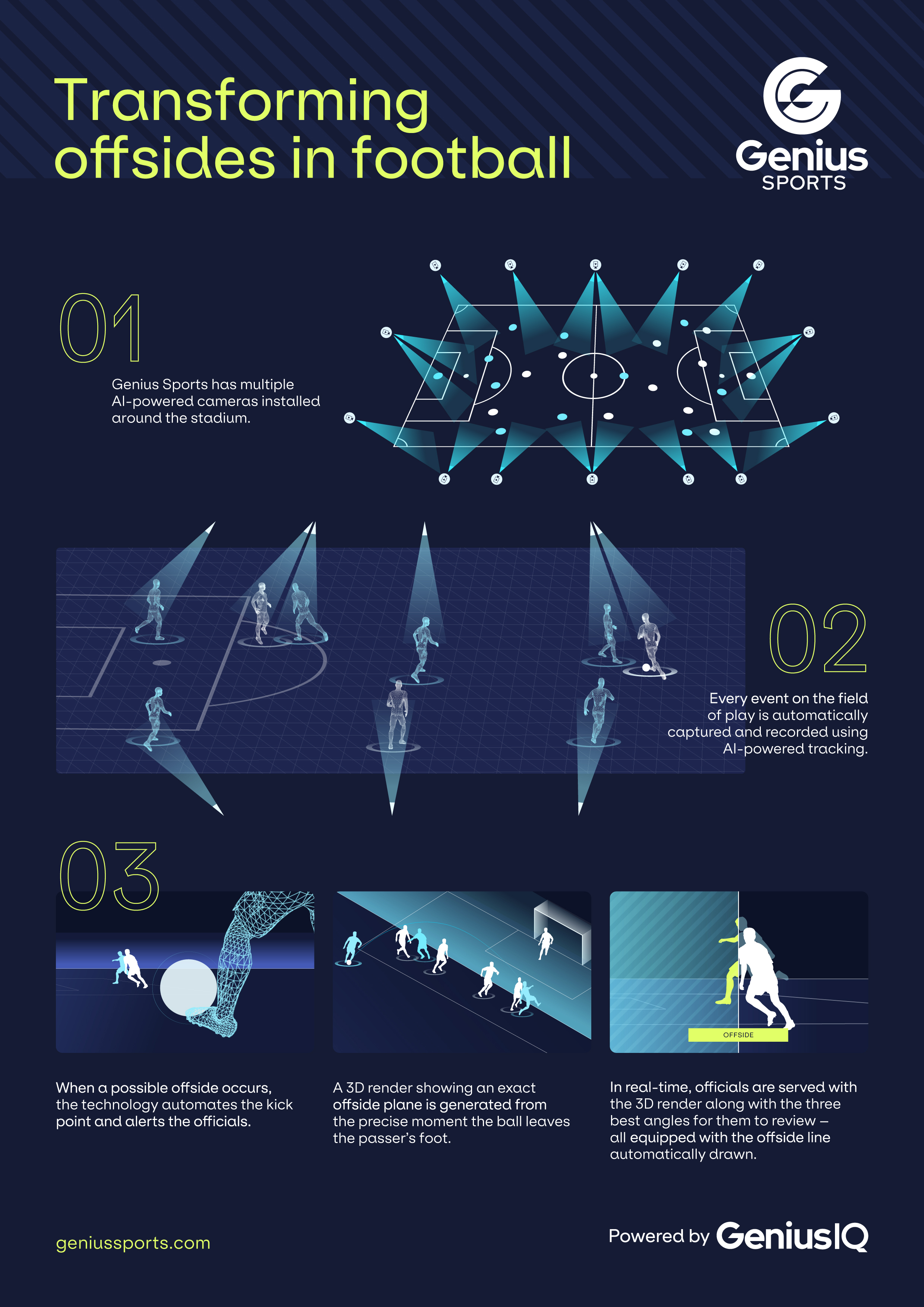 Transforming offsides in football

Genius SPORTS

01

Genius Sports has multiple AI-powered cameras installed around the stadium.

02

Every event on the field of play is automatically captured and recorded using AI-powered tracking.

03

OFFSIDE

When a possible offside occurs, the technology automates the kick point and alerts the officials.

A 3D render showing an exact offside plane is generated from the precise moment the ball leaves the passer's foot.

In real-time, officials are served with the 3D render along with the three best angles for them to review – all equipped with the offside line automatically drawn.

geniussports.com

Powered by GeniusIQ